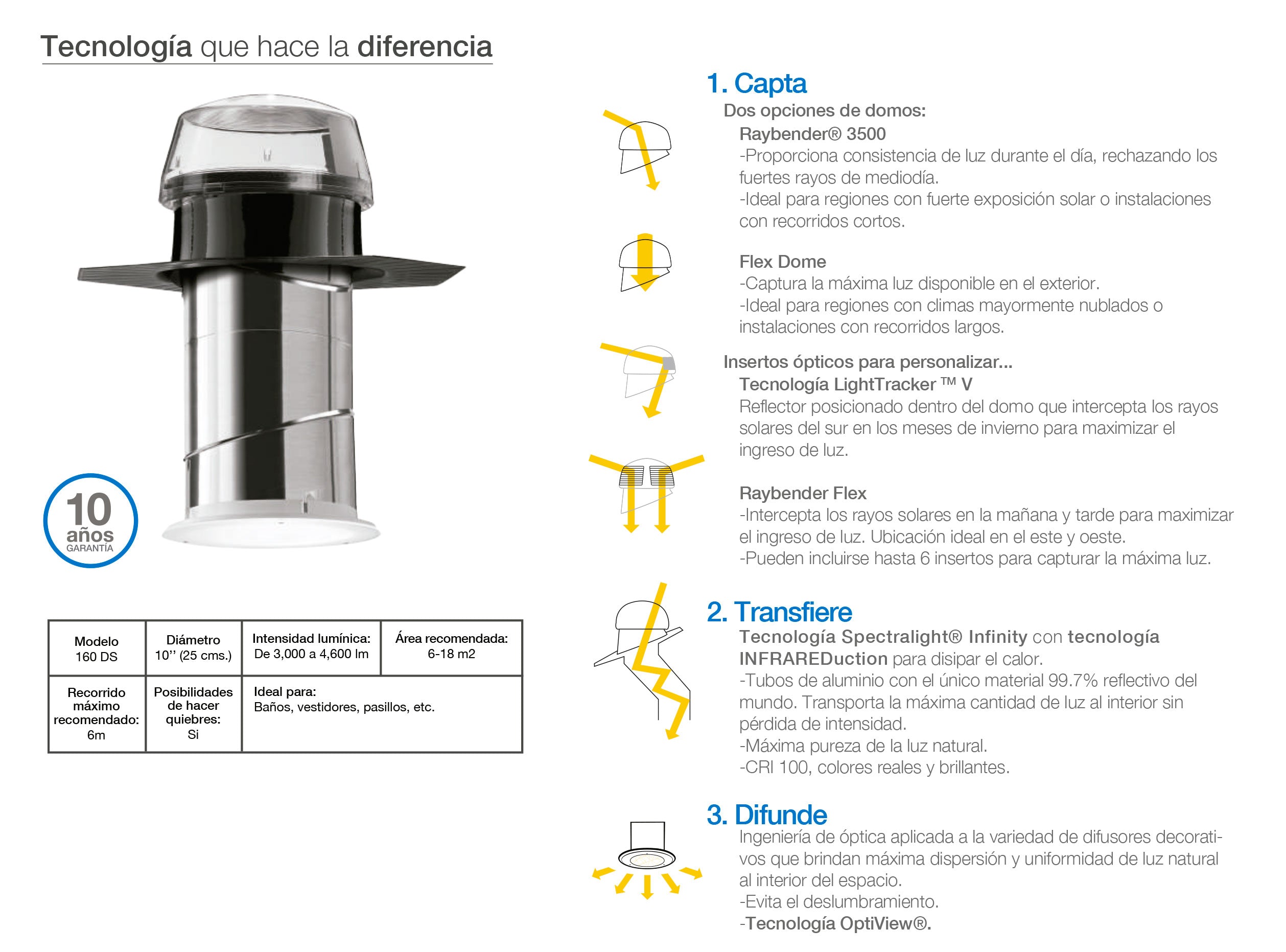 Tecnología que hace la diferencia

10 años GARANTÍA

| Modelo 160 DS | Diámetro 10'' (25 cms.) | Intensidad lumínica: De 3,000 a 4,600 lm | Área recomendada: 6-18 m2 |
|---|---|---|---|
| Recorrido máximo recomendado: 6m | Posibilidades de hacer quiebres: Si | Ideal para: Baños, vestidores, pasillos, etc. | |

1. Capta
Dos opciones de domos:
Raybender® 3500
-Proporciona consistencia de luz durante el día, rechazando los fuertes rayos de mediodía.
-Ideal para regiones con fuerte exposición solar o instalaciones con recorridos cortos.

Flex Dome
-Captura la máxima luz disponible en el exterior.
-Ideal para regiones con climas mayormente nublados o instalaciones con recorridos largos.

Insertos ópticos para personalizar...
Tecnología LightTracker ™ V
Reflector posicionado dentro del domo que intercepta los rayos solares del sur en los meses de invierno para maximizar el ingreso de luz.

Raybender Flex
-Intercepta los rayos solares en la mañana y tarde para maximizar el ingreso de luz. Ubicación ideal en el este y oeste.
-Pueden incluirse hasta 6 insertos para capturar la máxima luz.

2. Transfiere
Tecnología Spectralight® Infinity con tecnología INFRAREDuction para disipar el calor.
-Tubos de aluminio con el único material 99.7% reflectivo del mundo. Transporta la máxima cantidad de luz al interior sin pérdida de intensidad.
-Máxima pureza de la luz natural.
-CRI 100, colores reales y brillantes.

3. Difunde
Ingeniería de óptica aplicada a la variedad de difusores decorativos que brindan máxima dispersión y uniformidad de luz natural al interior del espacio.
-Evita el deslumbramiento.
-Tecnología OptiView®.