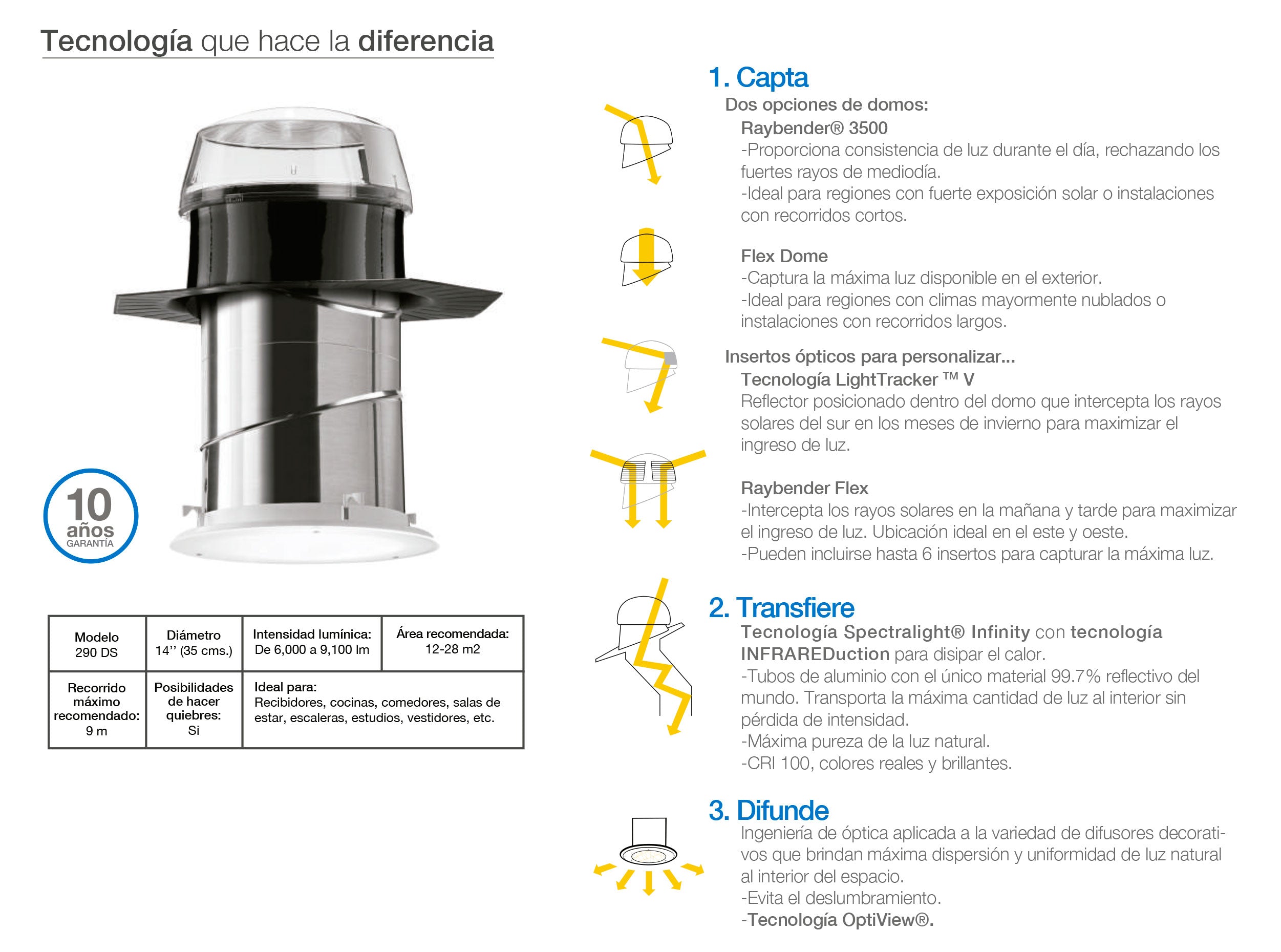 Tecnología que hace la diferencia

10 años GARANTÍA

| Modelo 290 DS | Diámetro 14'' (35 cms.) | Intensidad lumínica: De 6,000 a 9,100 lm | Área recomendada: 12-28 m2 |
|---|---|---|---|
| Recorrido máximo recomendado: 9 m | Posibilidades de hacer quiebres: Si | Ideal para: Recibidores, cocinas, comedores, salas de estar, escaleras, estudios, vestidores, etc. | |

1. Capta
Dos opciones de domos:
Raybender® 3500
-Proporciona consistencia de luz durante el día, rechazando los fuertes rayos de mediodía.
-Ideal para regiones con fuerte exposición solar o instalaciones con recorridos cortos.

Flex Dome
-Captura la máxima luz disponible en el exterior.
-Ideal para regiones con climas mayormente nublados o instalaciones con recorridos largos.

Insertos ópticos para personalizar...
Tecnología LightTracker ™ V
Reflector posicionado dentro del domo que intercepta los rayos solares del sur en los meses de invierno para maximizar el ingreso de luz.

Raybender Flex
-Intercepta los rayos solares en la mañana y tarde para maximizar el ingreso de luz. Ubicación ideal en el este y oeste.
-Pueden incluirse hasta 6 insertos para capturar la máxima luz.

2. Transfiere
Tecnología Spectralight® Infinity con tecnología INFRAREDuction para disipar el calor.
-Tubos de aluminio con el único material 99.7% reflectivo del mundo. Transporta la máxima cantidad de luz al interior sin pérdida de intensidad.
-Máxima pureza de la luz natural.
-CRI 100, colores reales y brillantes.

3. Difunde
Ingeniería de óptica aplicada a la variedad de difusores decorativos que brindan máxima dispersión y uniformidad de luz natural al interior del espacio.
-Evita el deslumbramiento.
-Tecnología OptiView®.